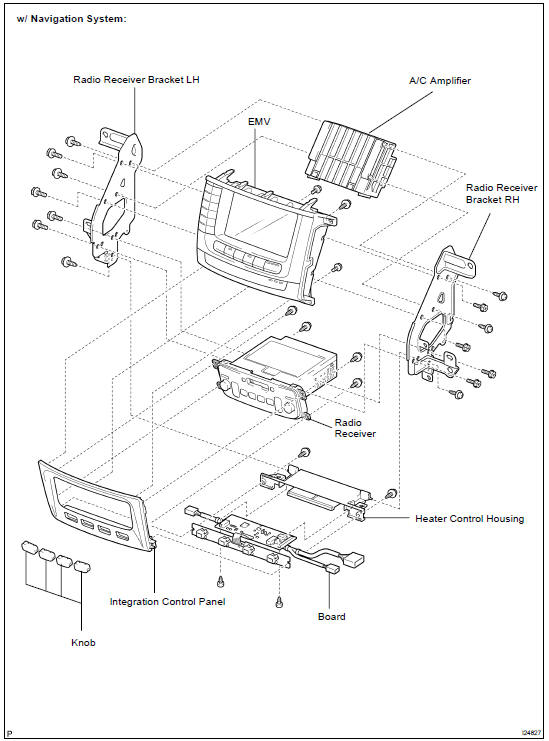 w/ Navigation System:

Radio Receiver Bracket LH

A/C Amplifier

EMV

Radio Receiver Bracket RH

Radio Receiver

Heater Control Housing

Integration Control Panel

Board

Knob

P

I24827