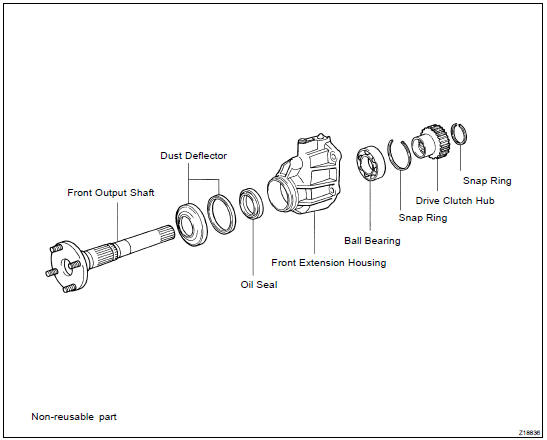 Dust Deflector

Front Output Shaft

Snap Ring

Drive Clutch Hub

Snap Ring

Ball Bearing

Front Extension Housing

Oil Seal

Non-reusable part

Z18836