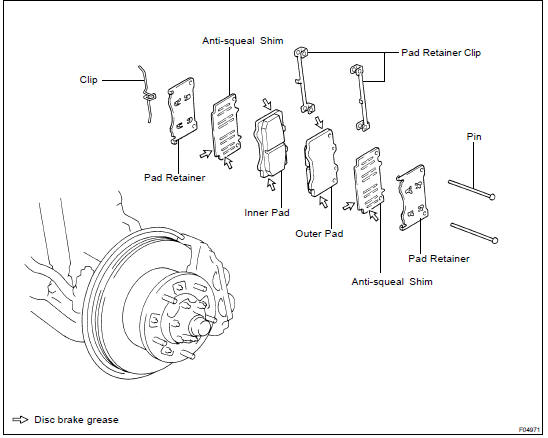 Anti-squeal Shim

Pad Retainer Clip

Clip

Pin

Pad Retainer

Inner Pad

Outer Pad

Pad Retainer

Anti-squeal Shim

Disc brake grease

F04971