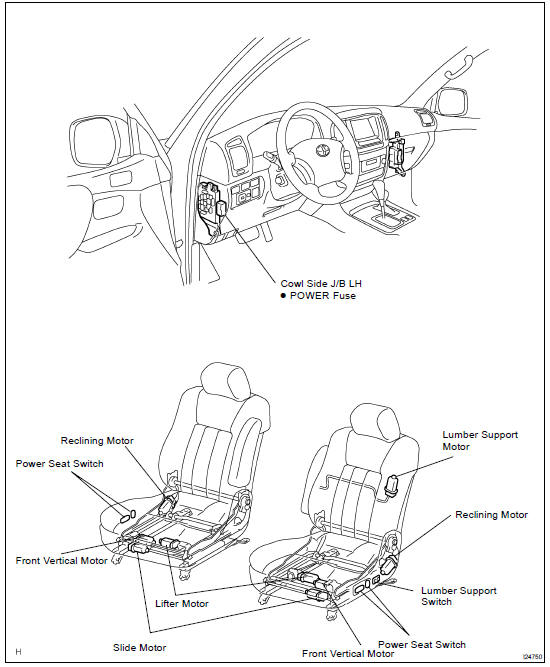 Cowl Side J/B LH
● POWER Fuse

Reclining Motor

Power Seat Switch

Front Vertical Motor

Lifter Motor

Slide Motor

Lumber Support Motor

Reclining Motor

Lumber Support Switch

Power Seat Switch

Front Vertical Motor

H

I24750