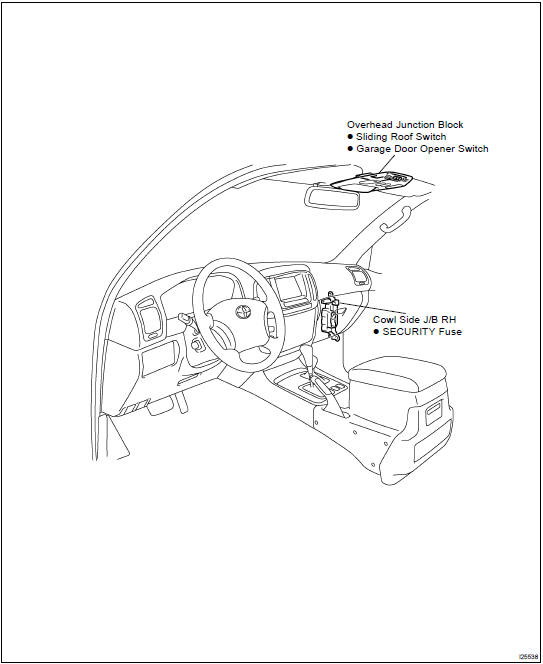 Overhead Junction Block
● Sliding Roof Switch
● Garage Door Opener Switch

Cowl Side J/B RH
● SECURITY Fuse

I25538